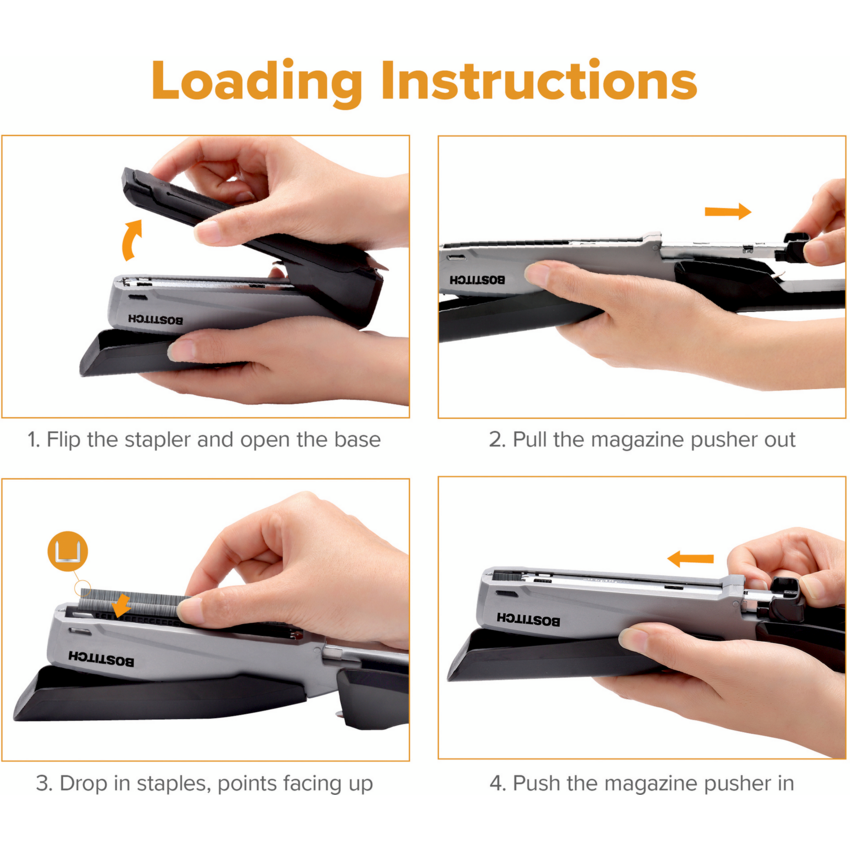 Loading Instructions

BOSTITCH

1. Flip the stapler and open the base

BOSTITCH

2. Pull the magazine pusher out

BOSTITCH

3. Drop in staples, points facing up

BOSTITCH

4. Push the magazine pusher in